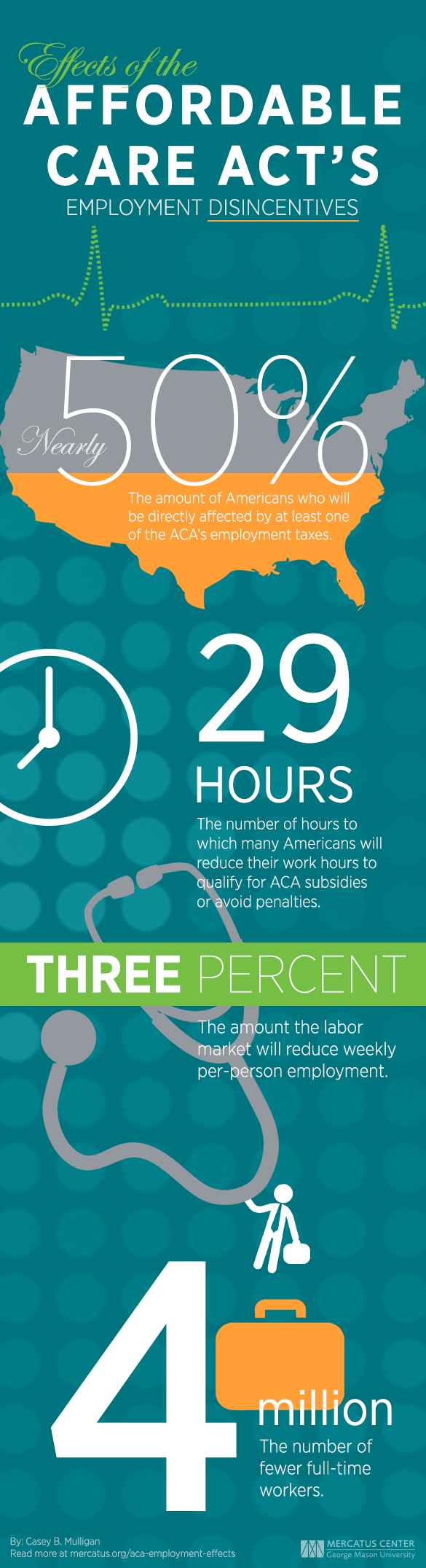 Effects of the
AFFORDABLE CARE ACT'S
EMPLOYMENT DISINCENTIVES

Nearly 50%
The amount of Americans who will be directly affected by at least one of the ACA's employment taxes.

29 HOURS
The number of hours to which many Americans will reduce their work hours to qualify for ACA subsidies or avoid penalties.

THREE PERCENT
The amount the labor market will reduce weekly per-person employment.

4 million
The number of fewer full-time workers.

By: Casey B. Mulligan
Read more at mercatus.org/aca-employment-effects

MERCATUS CENTER
George Mason University